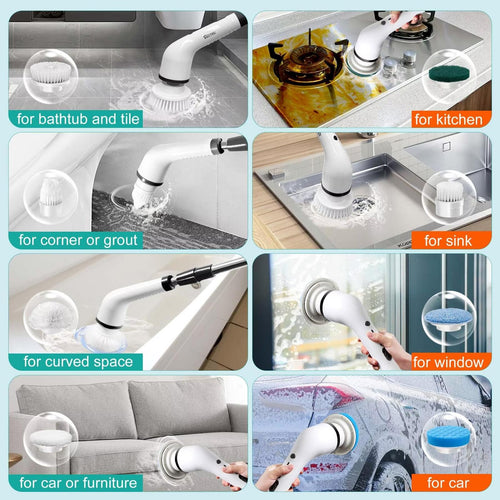 for bathtub and tile

for kitchen

for corner or grout

for sink

for curved space

for window

for car or furniture

for car