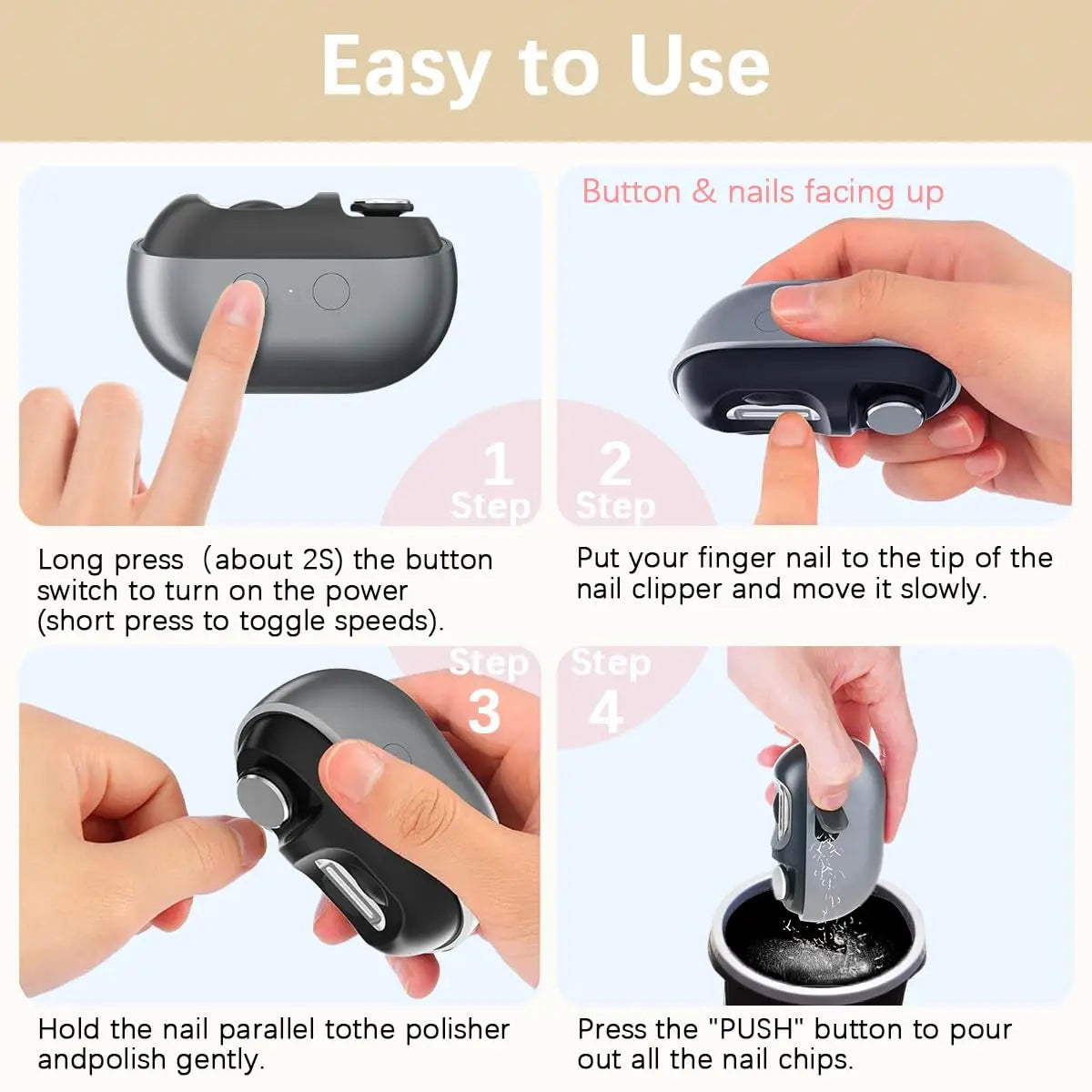 Easy to Use

1 Step

Long press (about 2S) the button switch to turn on the power (short press to toggle speeds).

Button & nails facing up

2 Step

Put your finger nail to the tip of the nail clipper and move it slowly.

Step 3

Hold the nail parallel tothe polisher andpolish gently.

Step 4

Press the "PUSH" button to pour out all the nail chips.