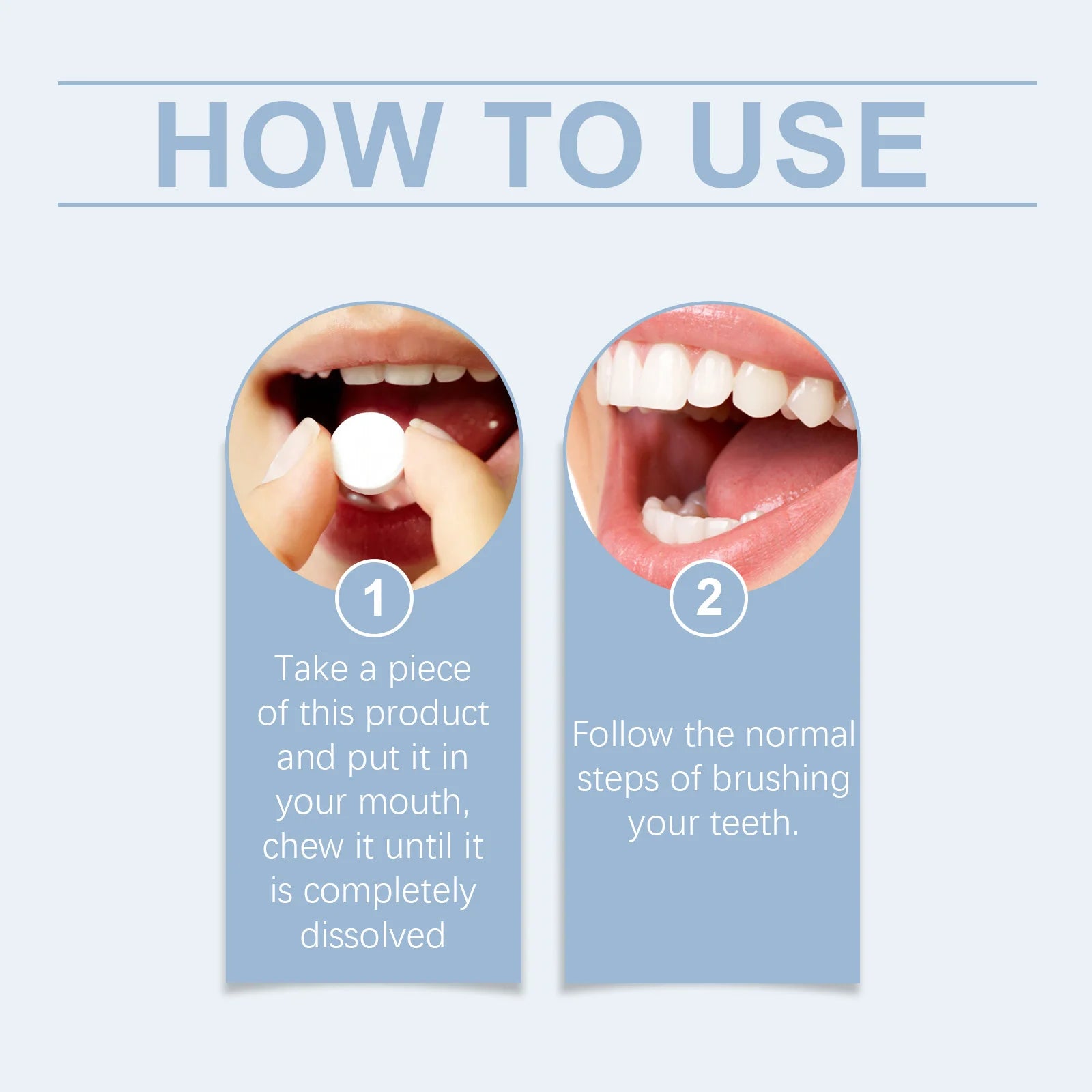 HOW TO USE

1

Take a piece of this product and put it in your mouth, chew it until it is completely dissolved

2

Follow the normal steps of brushing your teeth.